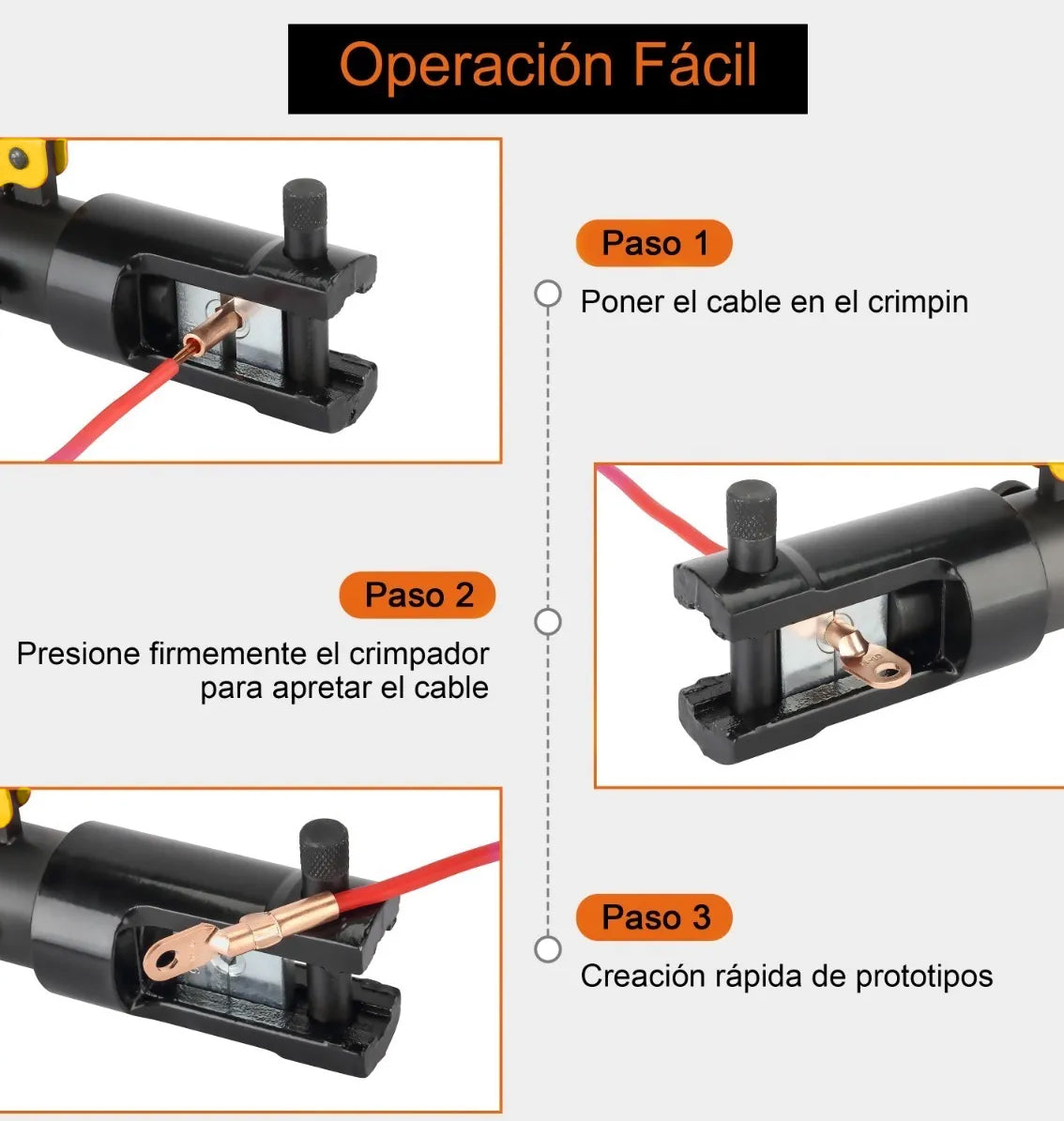 Operación Fácil

Paso 1

Poner el cable en el crimpin

Paso 2

Presione firmemente el crimpador para apretar el cable

Paso 3

Creación rápida de prototipos