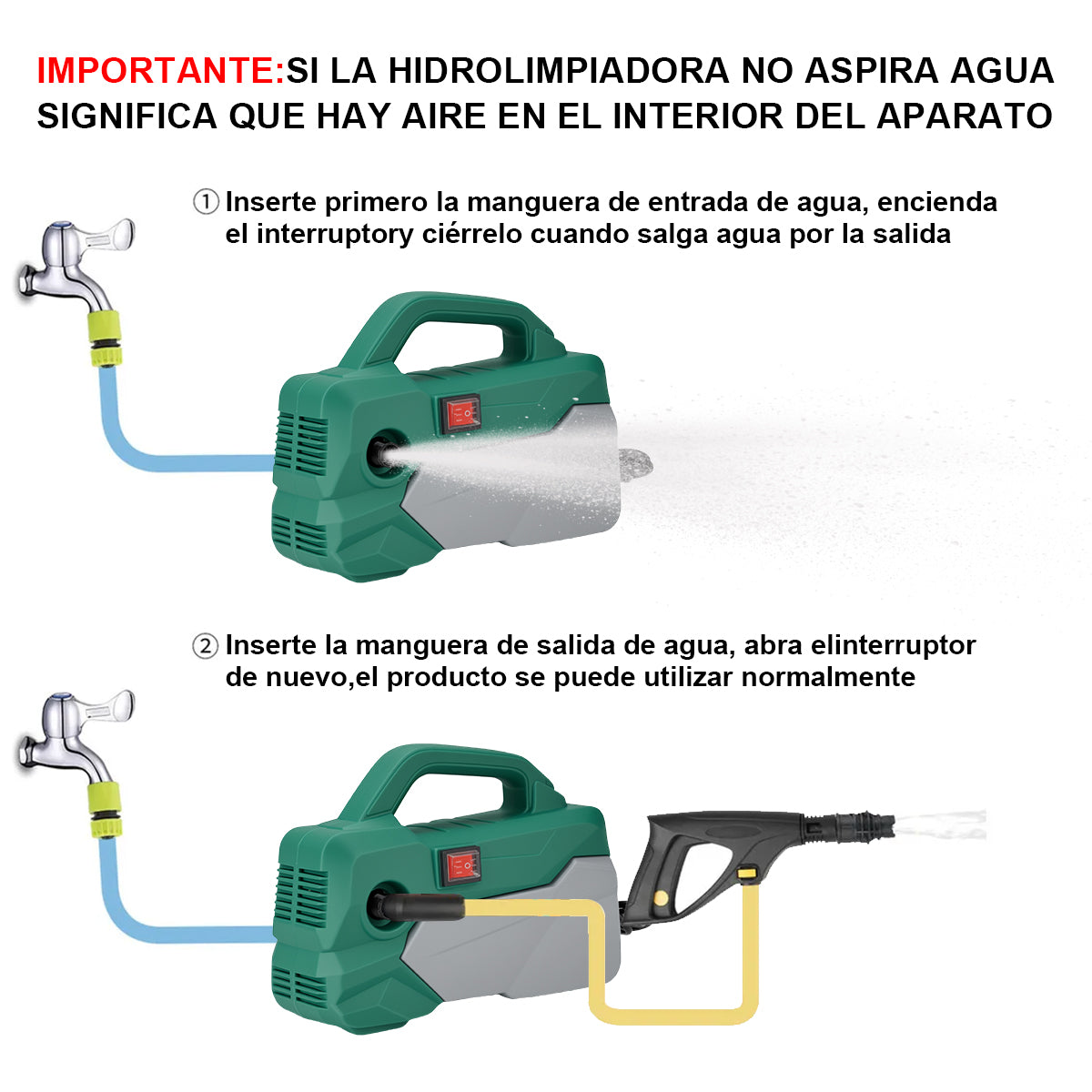 IMPORTANTE:SI LA HIDROLIMPIADORA NO ASPIRA AGUA SIGNIFICA QUE HAY AIRE EN EL INTERIOR DEL APARATO

① Inserte primero la manguera de entrada de agua, encienda el interruptory ciérrelo cuando salga agua por la salida

② Inserte la manguera de salida de agua, abra elinterruptor de nuevo,el producto se puede utilizar normalmente