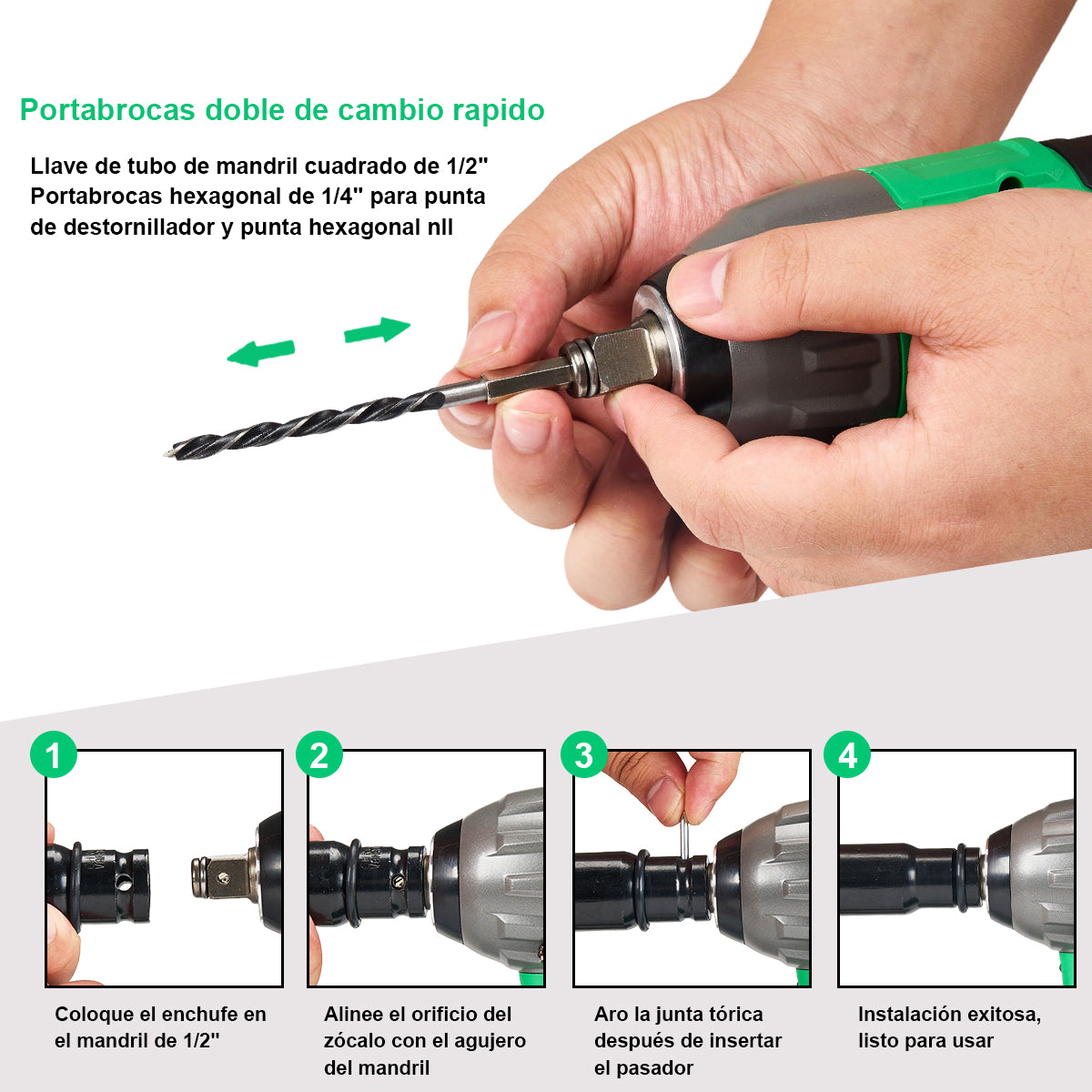 Portabrocas doble de cambio rapido

Llave de tubo de mandril cuadrado de 1/2"
Portabrocas hexagonal de 1/4" para punta de destornillador y punta hexagonal nll

1

Coloque el enchufe en el mandril de 1/2"

2

Alinee el orificio del zócalo con el agujero del mandril

3

Aro la junta tórica después de insertar el pasador

4

Instalación exitosa, listo para usar