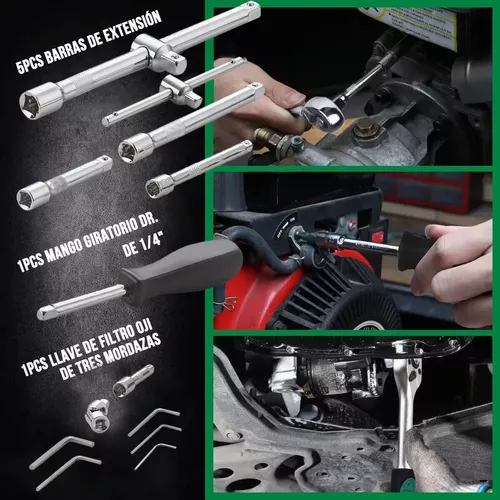 5PCS BARRAS DE EXTENSIÓN

1PCS MANGO GIRATORIO DR. DE 1/4"

1PCS LLAVE DE FILTRO OJI DE TRES MORDAZAS