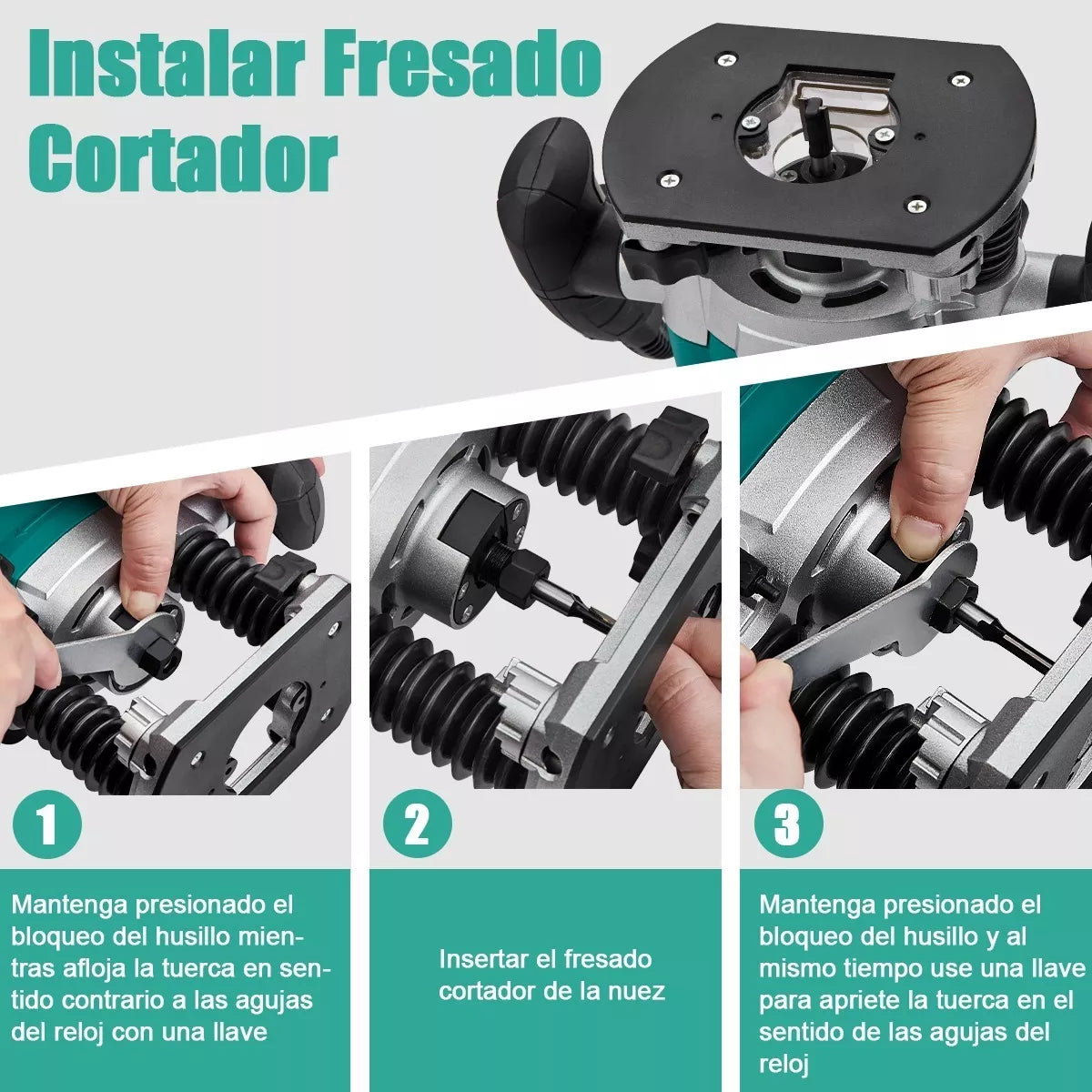 Instalar Fresado Cortador

1

Mantenga presionado el bloqueo del husillo mientras afloja la tuerca en sentido contrario a las agujas del reloj con una llave

2

Insertar el fresado cortador de la nuez

3

Mantenga presionado el bloqueo del husillo y al mismo tiempo use una llave para apriete la tuerca en el sentido de las agujas del reloj