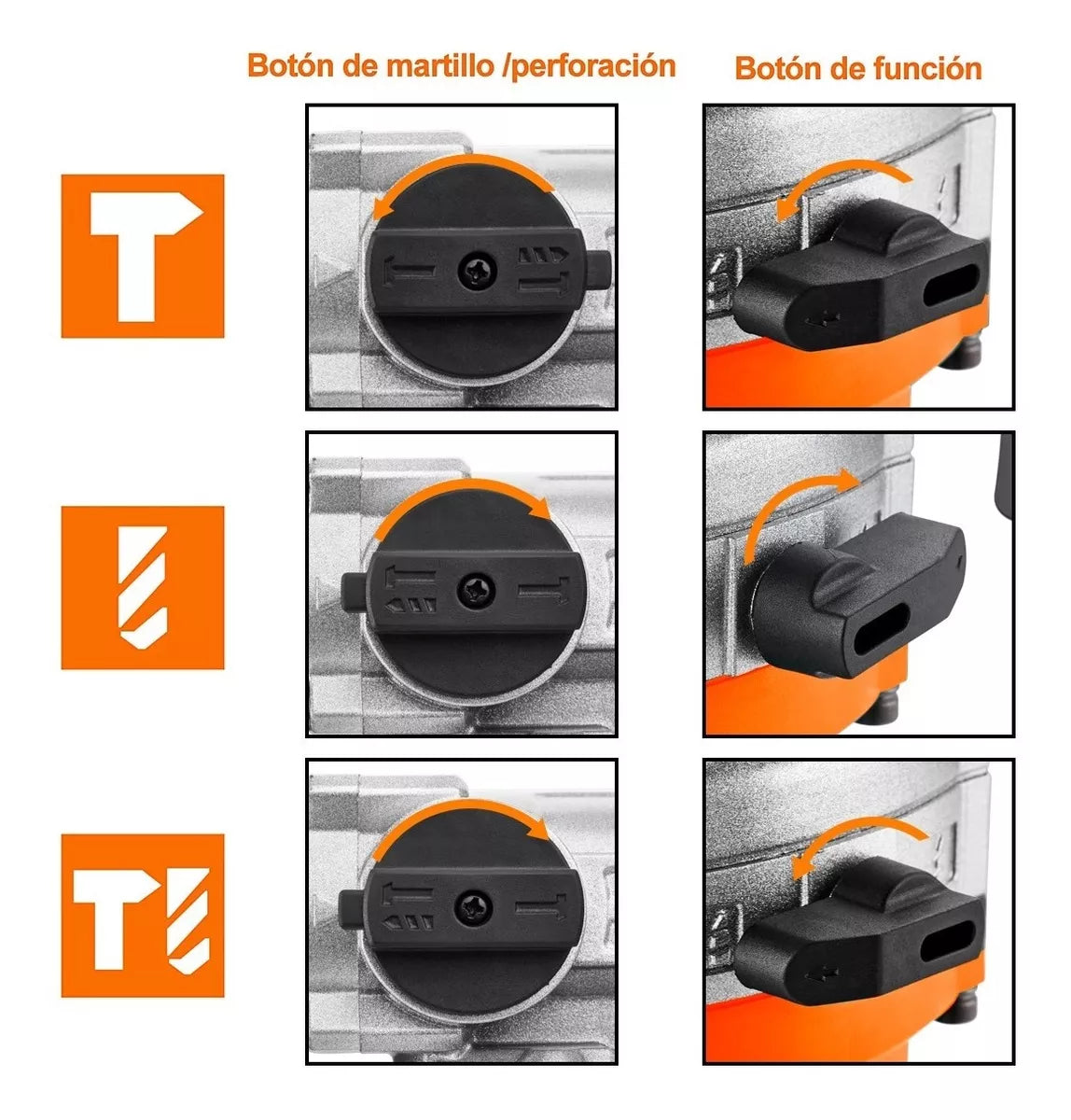 Botón de martillo /perforación

Botón de función