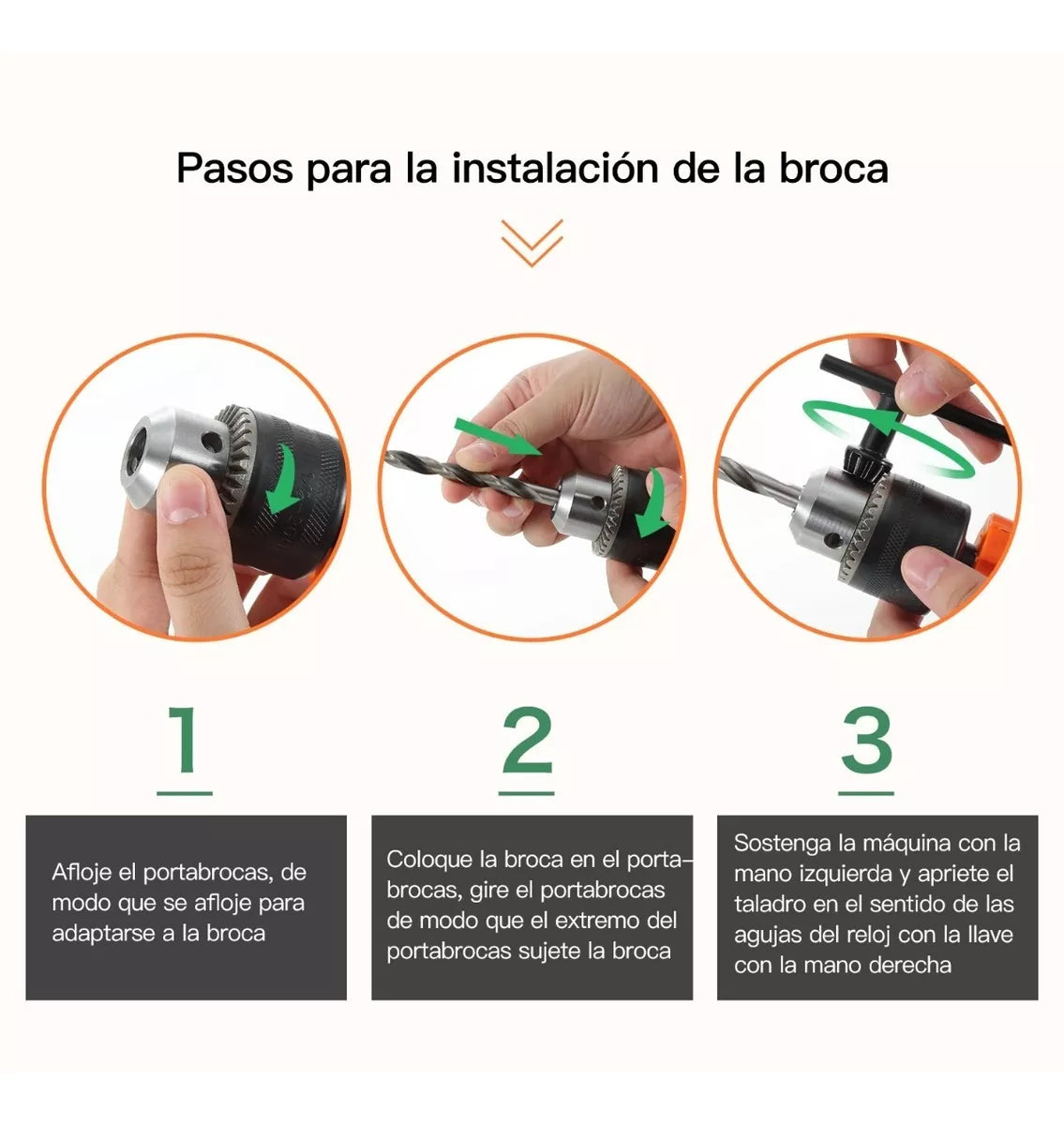 Pasos para la instalación de la broca

1

Afloje el portabrocas, de modo que se afloje para adaptarse a la broca

2

Coloque la broca en el portabrocas, gire el portabrocas de modo que el extremo del portabrocas sujete la broca

3

Sostenga la máquina con la mano izquierda y apriete el taladro en el sentido de las agujas del reloj con la llave con la mano derecha