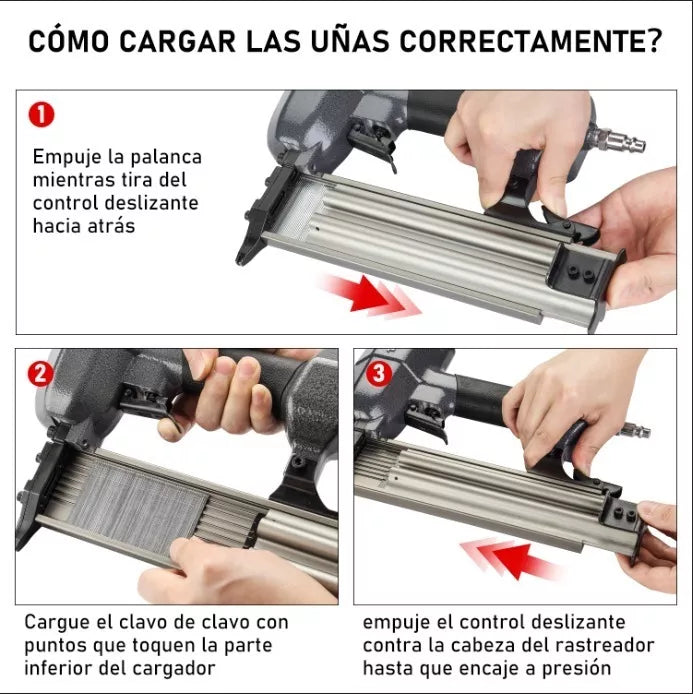 CÓMO CARGAR LAS UÑAS CORRECTAMENTE?

1

Empuje la palanca mientras tira del control deslizante hacia atrás

2

Cargue el clavo de clavo con puntos que toquen la parte inferior del cargador

3

empuje el control deslizante contra la cabeza del rastreador hasta que encaje a presión