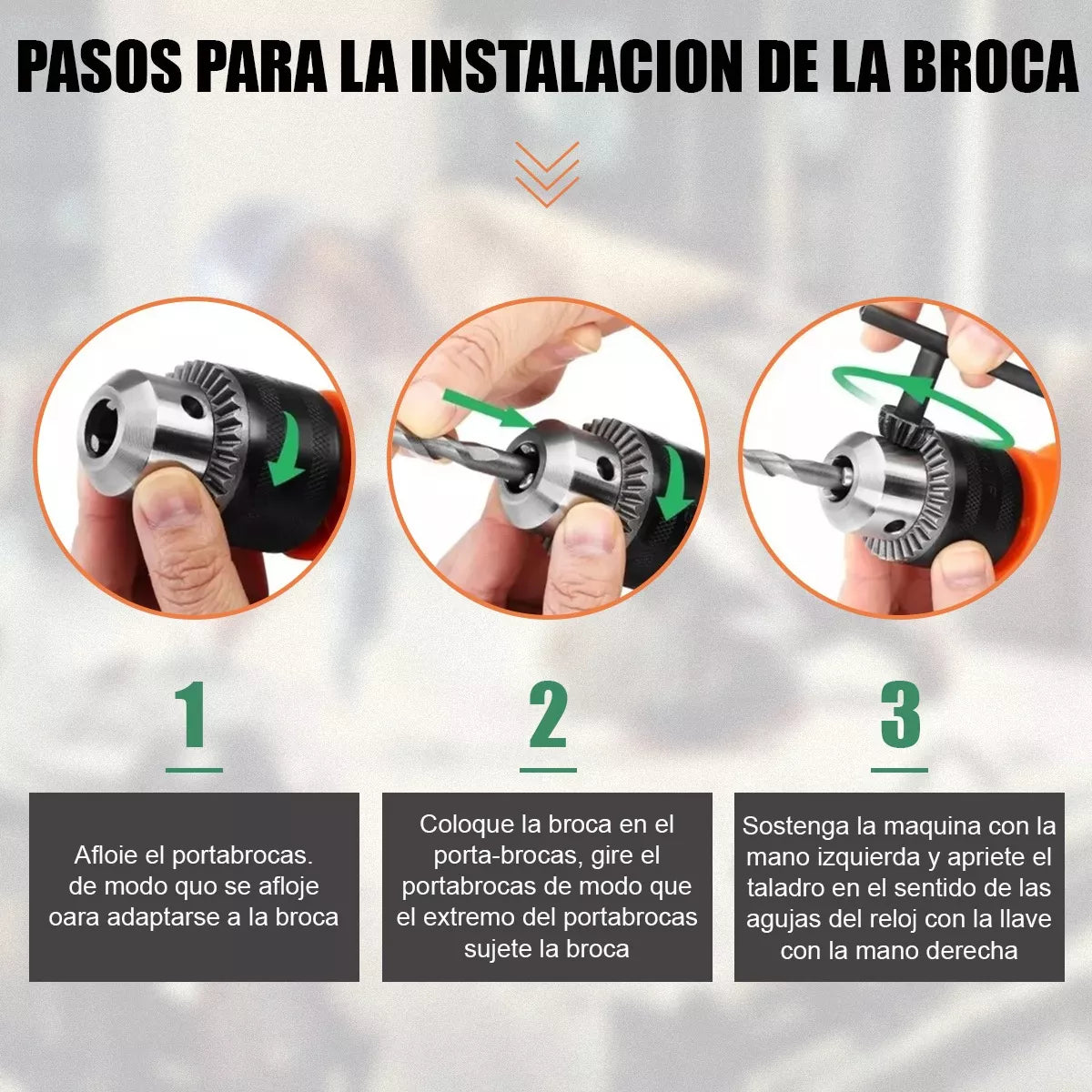 PASOS PARA LA INSTALACION DE LA BROCA

1

Afloie el portabrocas. de modo quo se afloje oara adaptarse a la broca

2

Coloque la broca en el porta-brocas, gire el portabrocas de modo que el extremo del portabrocas sujete la broca

3

Sostenga la maquina con la mano izquierda y apriete el taladro en el sentido de las agujas del reloj con la llave con la mano derecha